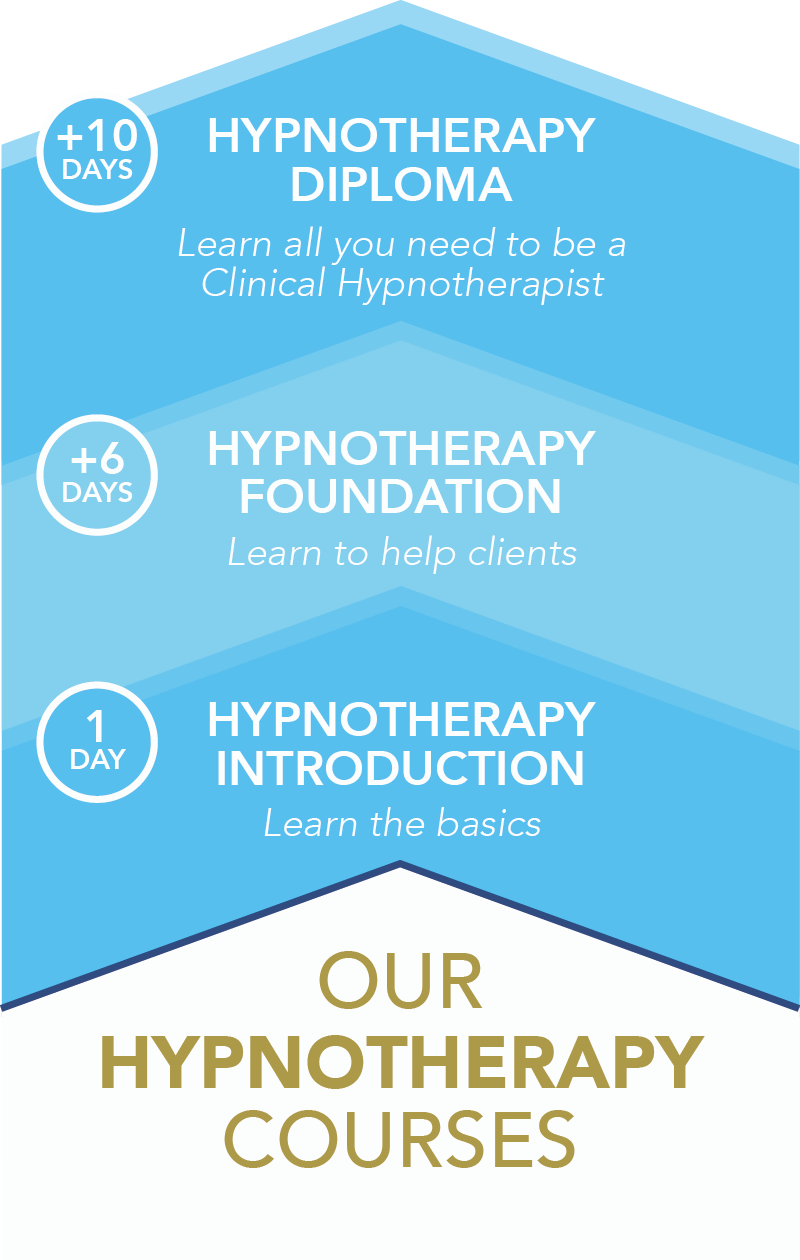 +10 DAYS

HYPNOTHERAPY DIPLOMA

Learn all you need to be a Clinical Hypnotherapist

+6 DAYS

HYPNOTHERAPY FOUNDATION

Learn to help clients

1 DAY

HYPNOTHERAPY INTRODUCTION

Learn the basics

OUR HYPNOTHERAPY COURSES